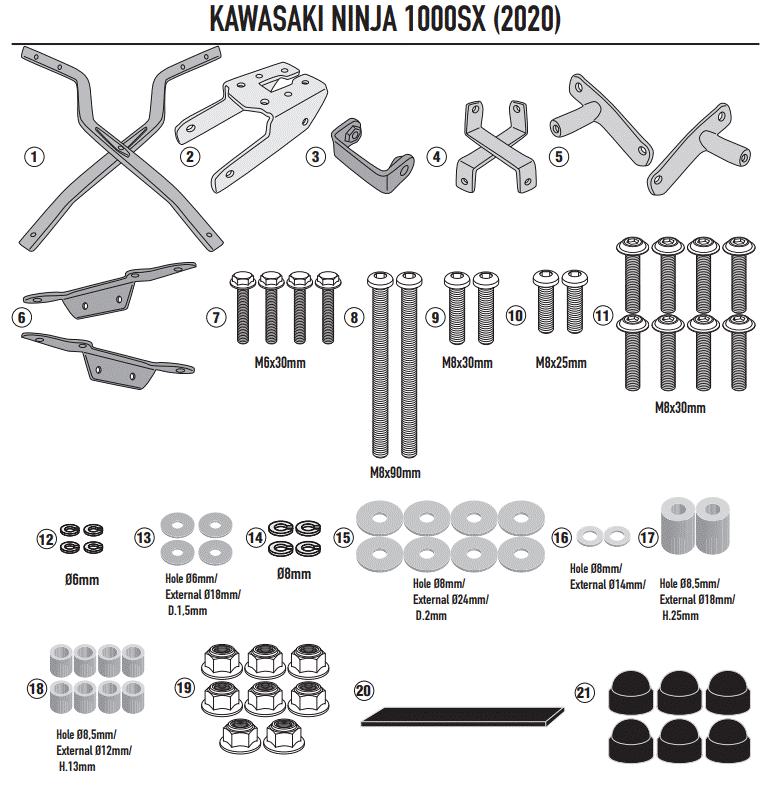 KAWASAKI NINJA 1000SX (2020)

1

2

3

4

5

6

7
M6x30mm

8
M8x90mm

9
M8x30mm

10
M8x25mm

11
M8x30mm

12
Ø6mm

13
Hole Ø6mm/
External Ø18mm/
D.1,5mm

14
Ø8mm

15
Hole Ø8mm/
External Ø24mm/
D.2mm

16
Hole Ø8mm/
External Ø14mm/

17
Hole Ø8,5mm/
External Ø18mm/
H.25mm

18
Hole Ø8,5mm/
External Ø12mm/
H.13mm

19

20

21