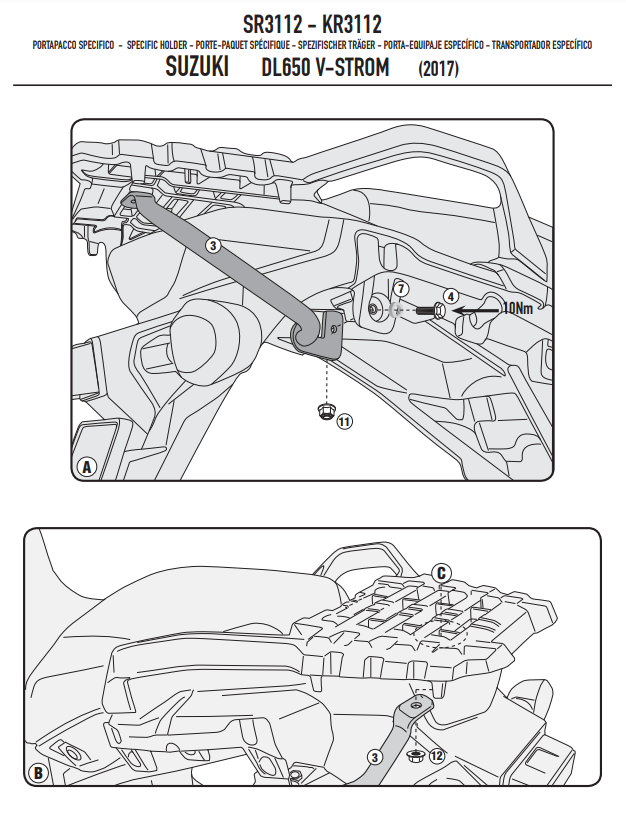 SR3112 - KR3112
PORTAPACCO SPECIFICO - SPECIFIC HOLDER - PORTE-PAQUET SPÉCIFIQUE - SPEZIFISCHER TRÄGER - PORTA-EQUIPAJE ESPECÍFICO - TRANSPORTADOR ESPECÍFICO
SUZUKI DL650 V-STROM (2017)

3
7
4
10Nm
11
A

C
3
12
B