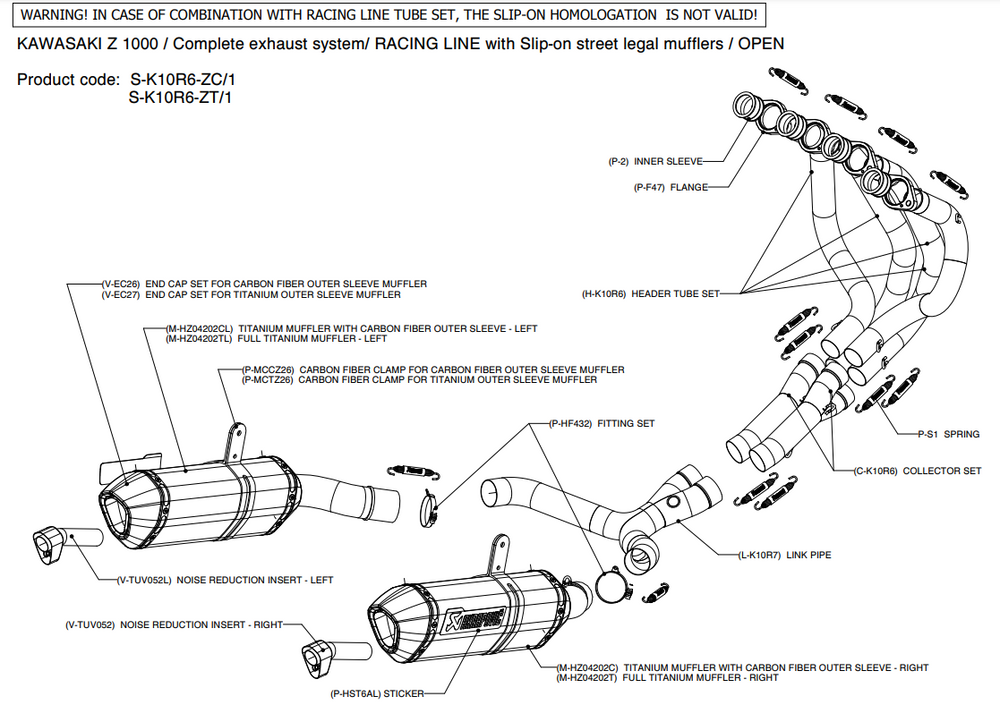 WARNING! IN CASE OF COMBINATION WITH RACING LINE TUBE SET, THE SLIP-ON HOMOLOGATION IS NOT VALID!

KAWASAKI Z 1000 / Complete exhaust system/ RACING LINE with Slip-on street legal mufflers / OPEN

Product code: S-K10R6-ZC/1
S-K10R6-ZT/1

(P-2) INNER SLEEVE
(P-F47) FLANGE
(H-K10R6) HEADER TUBE SET
(V-EC26) END CAP SET FOR CARBON FIBER OUTER SLEEVE MUFFLER
(V-EC27) END CAP SET FOR TITANIUM OUTER SLEEVE MUFFLER
(M-HZ04202CL) TITANIUM MUFFLER WITH CARBON FIBER OUTER SLEEVE - LEFT
(M-HZ04202TL) FULL TITANIUM MUFFLER - LEFT
(P-MCCZ26) CARBON FIBER CLAMP FOR CARBON FIBER OUTER SLEEVE MUFFLER
(P-MCTZ26) CARBON FIBER CLAMP FOR TITANIUM OUTER SLEEVE MUFFLER
(P-HF432) FITTING SET
P-S1 SPRING
(C-K10R6) COLLECTOR SET
(L-K10R7) LINK PIPE
(V-TUV052L) NOISE REDUCTION INSERT - LEFT
(V-TUV052) NOISE REDUCTION INSERT - RIGHT
(M-HZ04202C) TITANIUM MUFFLER WITH CARBON FIBER OUTER SLEEVE - RIGHT
(M-HZ04202T) FULL TITANIUM MUFFLER - RIGHT
(P-HST6AL) STICKER