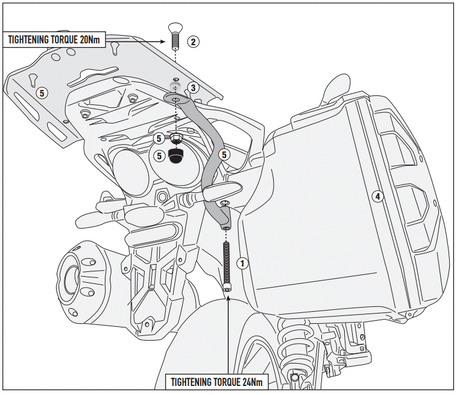 TIGHTENING TORQUE 20Nm

2

5

3

5

5

5

4

1

TIGHTENING TORQUE 24Nm