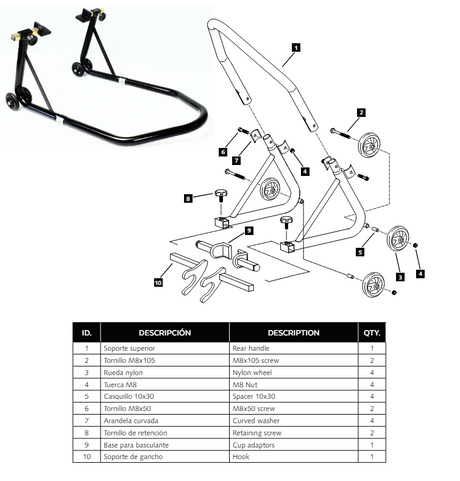 1

2

6

7

4

8

9

5

3

4

10

| ID. | DESCRIPCIÓN | DESCRIPTION | QTY. |
|---|---|---|---|
| 1 | Soporte superior | Rear handle | 1 |
| 2 | Tornillo M8x105 | M8x105 screw | 2 |
| 3 | Rueda nylon | Nylon wheel | 4 |
| 4 | Tuerca M8 | M8 Nut | 4 |
| 5 | Casquillo 10x30 | Spacer 10x30 | 4 |
| 6 | Tornillo M8x50 | M8x50 screw | 2 |
| 7 | Arandela curvada | Curved washer | 4 |
| 8 | Tornillo de retención | Retaining screw | 2 |
| 9 | Base para basculante | Cup adaptors | 1 |
| 10 | Soporte de gancho | Hook | 1 |