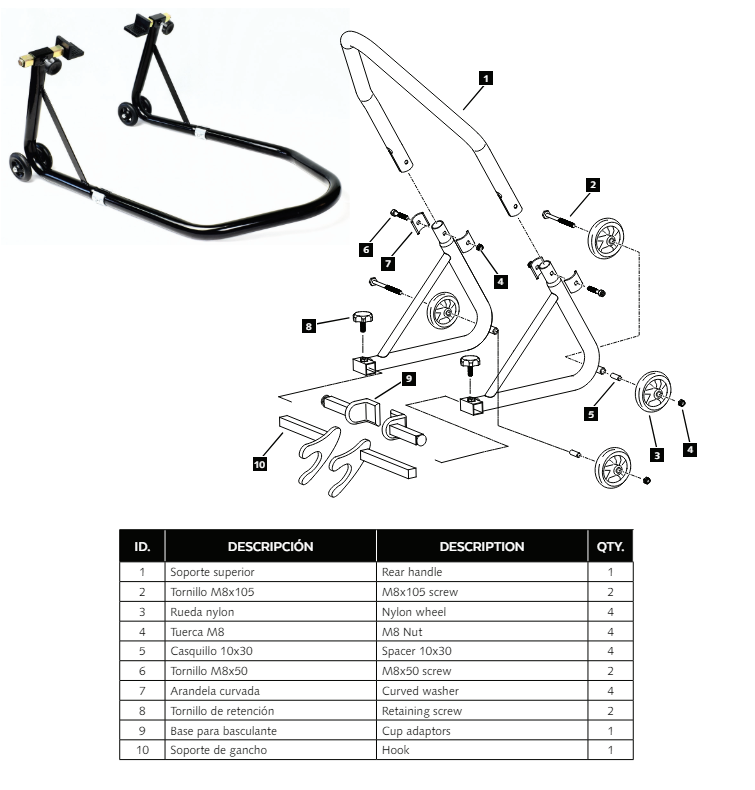 1
2
6
7
4
8
9
5
3
4
10

| ID. | DESCRIPCIÓN | DESCRIPTION | QTY. |
|---|---|---|---|
| 1 | Soporte superior | Rear handle | 1 |
| 2 | Tornillo M8x105 | M8x105 screw | 2 |
| 3 | Rueda nylon | Nylon wheel | 4 |
| 4 | Tuerca M8 | M8 Nut | 4 |
| 5 | Casquillo 10x30 | Spacer 10x30 | 4 |
| 6 | Tornillo M8x50 | M8x50 screw | 2 |
| 7 | Arandela curvada | Curved washer | 4 |
| 8 | Tornillo de retención | Retaining screw | 2 |
| 9 | Base para basculante | Cup adaptors | 1 |
| 10 | Soporte de gancho | Hook | 1 |