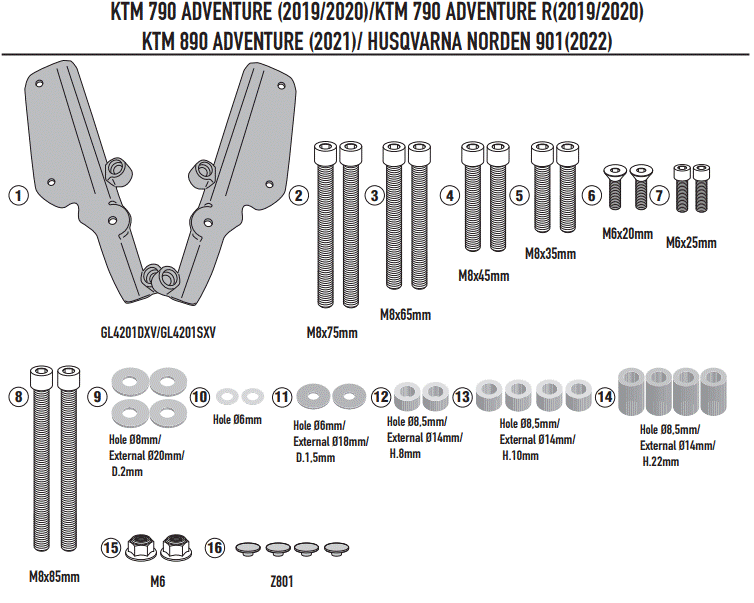 KTM 790 ADVENTURE (2019/2020)/KTM 790 ADVENTURE R(2019/2020)
KTM 890 ADVENTURE (2021)/ HUSQVARNA NORDEN 901(2022)

1
GL4201DXV/GL4201SXV

2
M8x75mm

3
M8x65mm

4
M8x45mm

5
M8x35mm

6
M6x20mm

7
M6x25mm

8
M8x85mm

9
Hole Ø8mm/ External Ø20mm/ D.2mm

10
Hole Ø6mm

11
Hole Ø6mm/ External Ø18mm/ D.1,5mm

12
Hole Ø8,5mm/ External Ø14mm/ H.8mm

13
Hole Ø8,5mm/ External Ø14mm/ H.10mm

14
Hole Ø8,5mm/ External Ø14mm/ H.22mm

15
M6

16
Z801