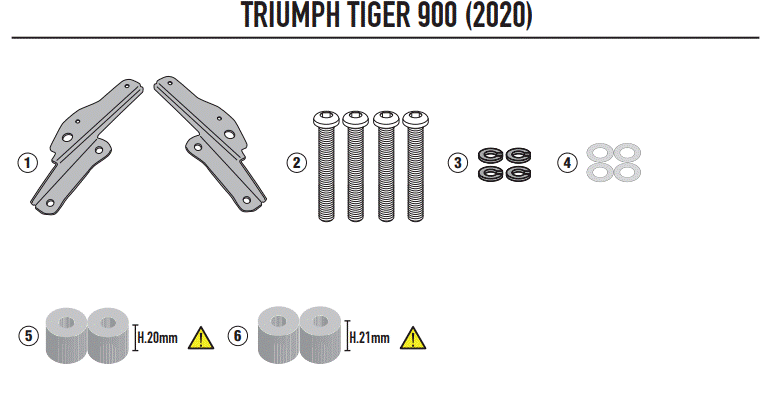 TRIUMPH TIGER 900 (2020)

1

2

3

4

5

H.20mm

6

H.21mm