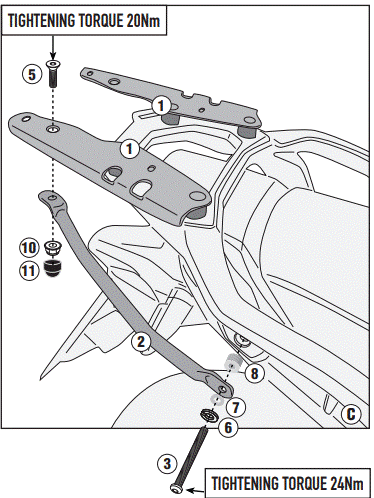 TIGHTENING TORQUE 20Nm

5

1

1

10

11

2

8

7

6

C

3

TIGHTENING TORQUE 24Nm