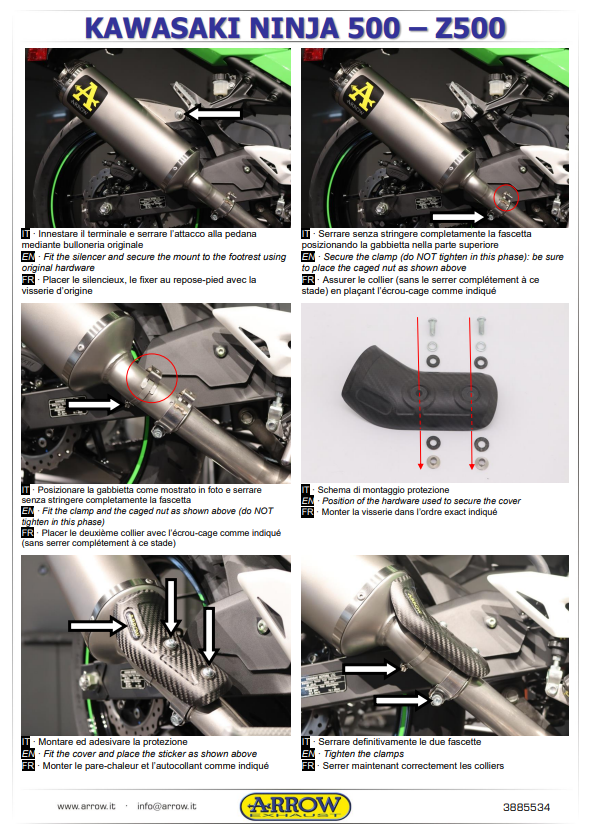 KAWASAKI NINJA 500 – Z500

IT · Innestare il terminale e serrare l'attacco alla pedana mediante bulloneria originale
EN · Fit the silencer and secure the mount to the footrest using original hardware
FR · Placer le silencieux, le fixer au repose-pied avec la visserie d'origine

IT · Serrare senza stringere completamente la fascetta posizionando la gabbietta nella parte superiore
EN · Secure the clamp (do NOT tighten in this phase): be sure to place the caged nut as shown above
FR · Assurer le collier (sans le serrer complètement à ce stade) en plaçant l'écrou-cage comme indiqué

IT · Posizionare la gabbietta come mostrato in foto e serrare senza stringere completamente la fascetta
EN · Fit the clamp and the caged nut as shown above (do NOT tighten in this phase)
FR · Placer le deuxième collier avec l'écrou-cage comme indiqué (sans serrer complètement à ce stade)

IT · Schema di montaggio protezione
EN · Position of the hardware used to secure the cover
FR · Monter la visserie dans l'ordre exact indiqué

IT · Montare ed adesivare la protezione
EN · Fit the cover and place the sticker as shown above
FR · Monter le pare-chaleur et l'autocollant comme indiqué

IT · Serrare definitivamente le due fascette
EN · Tighten the clamps
FR · Serrer maintenant correctement les colliers

www.arrow.it · info@arrow.it
ARROW EXHAUST
3885534